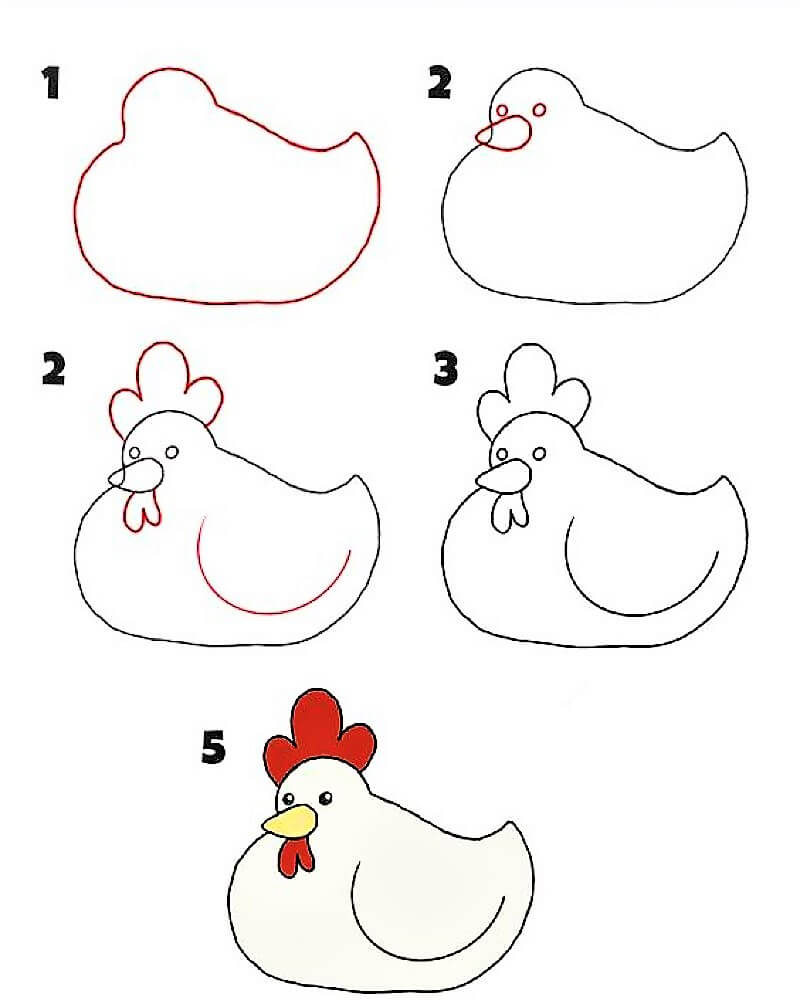 1

2

2

3

5