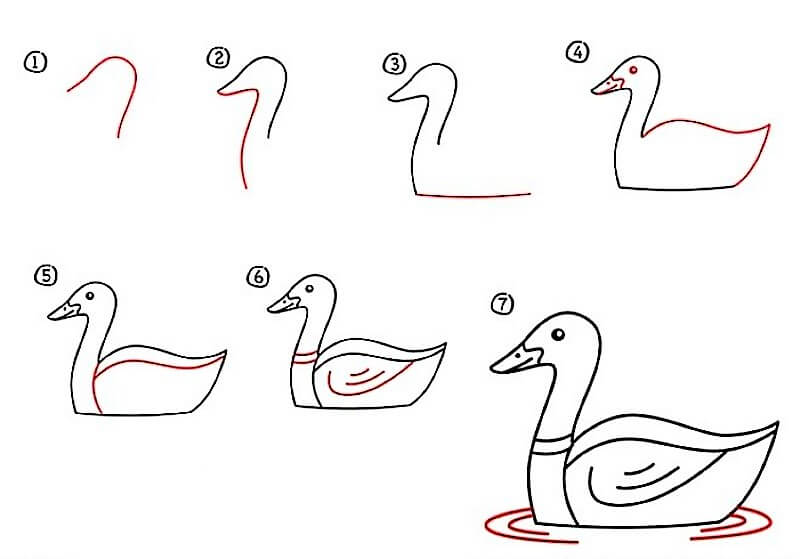 ①
②
③
④
⑤
⑥
⑦