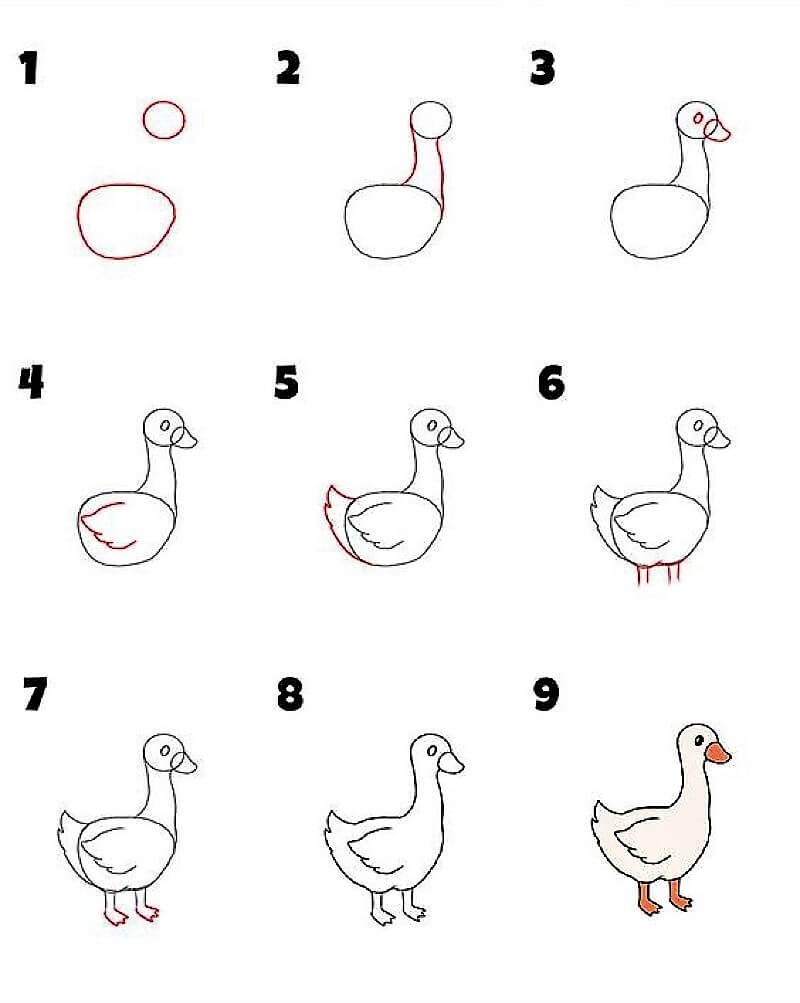 1

2

3

4

5

6

7

8

9