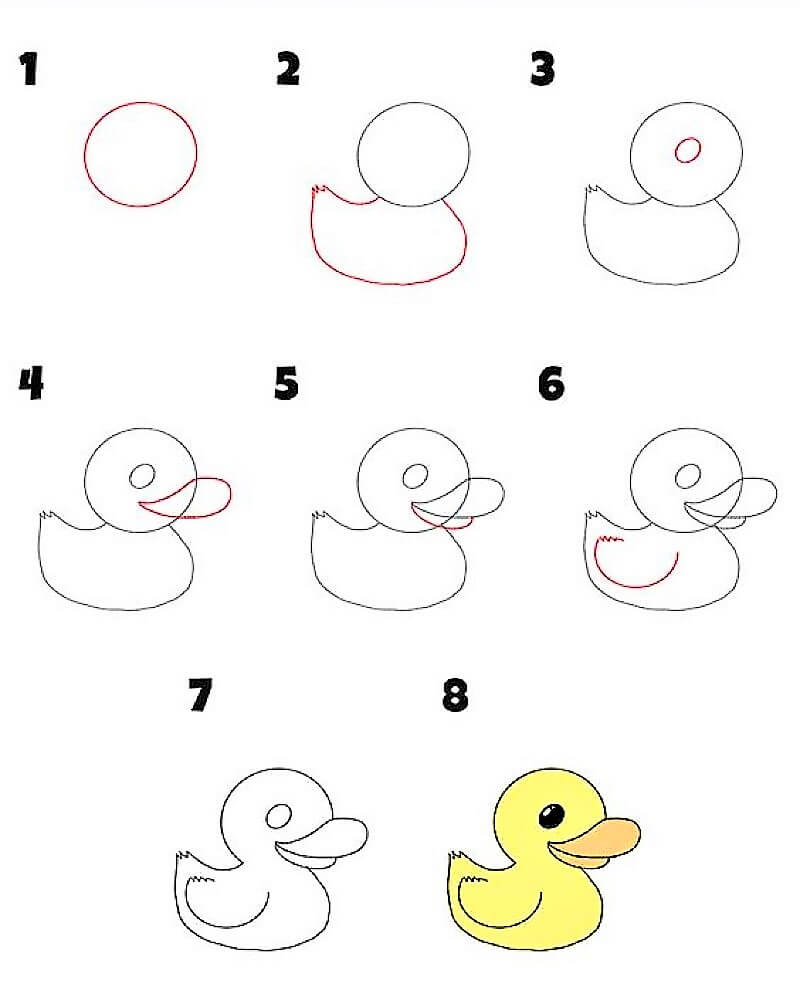 1

2

3

4

5

6

7

8