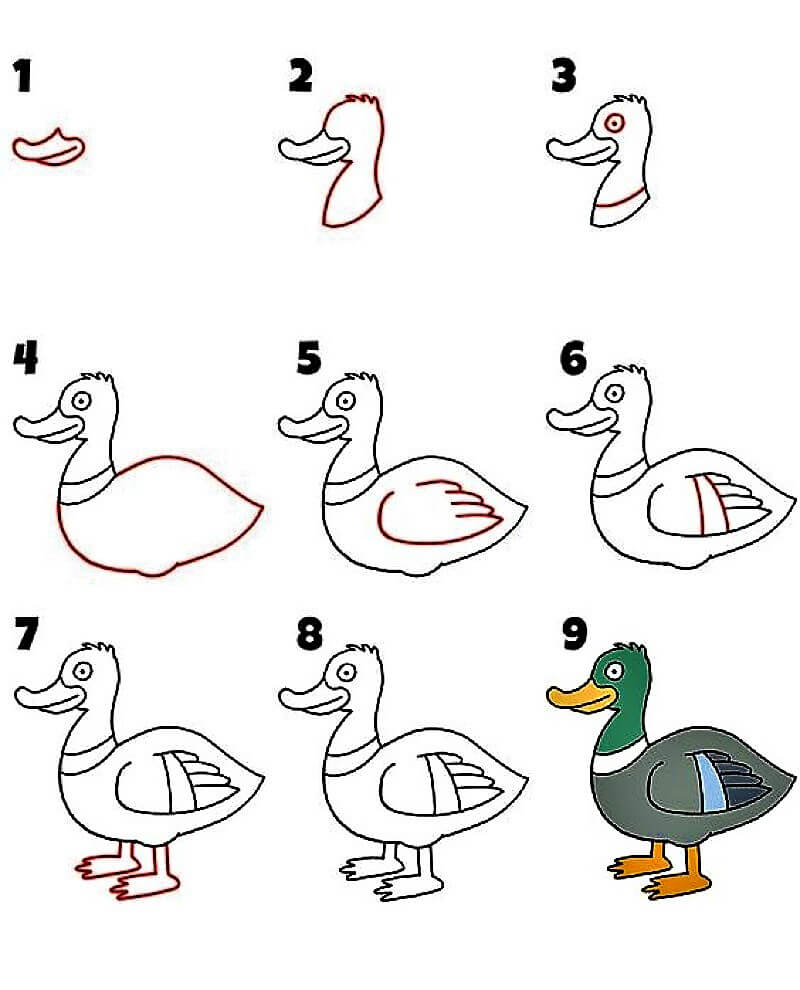 1

2

3

4

5

6

7

8

9