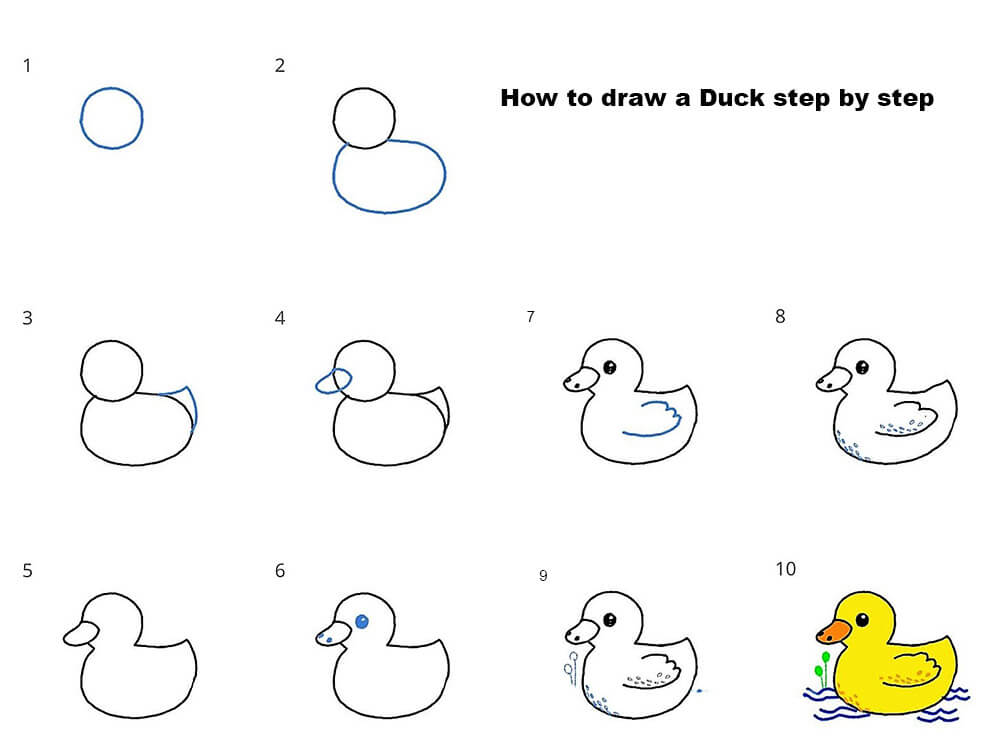 1

2

How to draw a Duck step by step

3

4

7

8

5

6

9

10