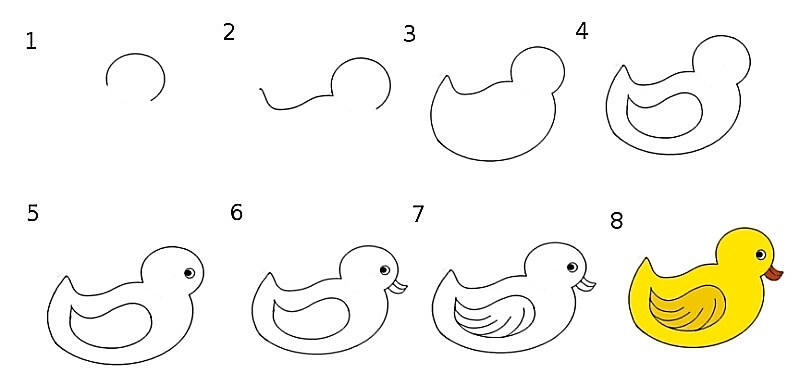 1 2 3 4

5 6 7 8