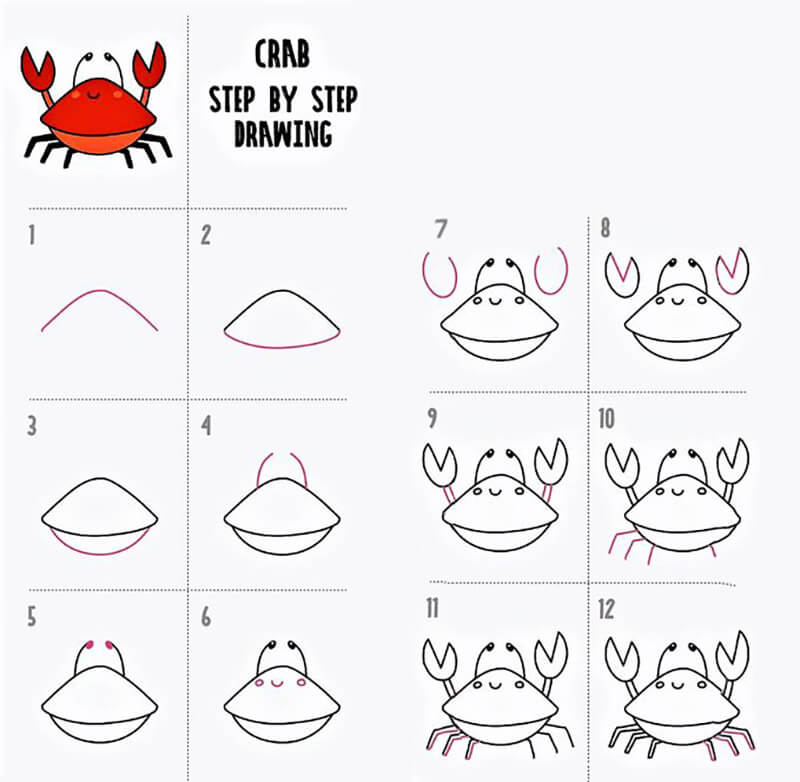 CRAB
STEP BY STEP
DRAWING

1

2

3

4

5

6

7

8

9

10

11

12