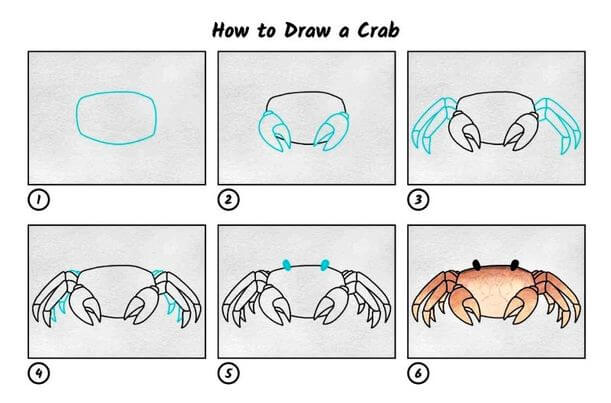 How to Draw a Crab

1

2

3

4

5

6