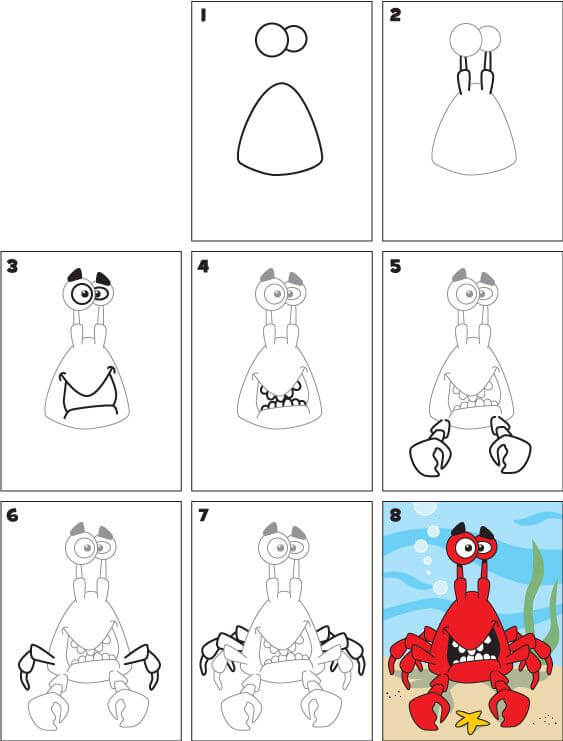 1

2

3

4

5

6

7

8