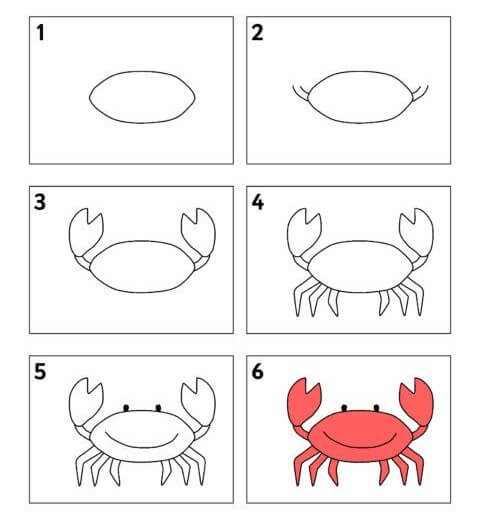 1

2

3

4

5

6