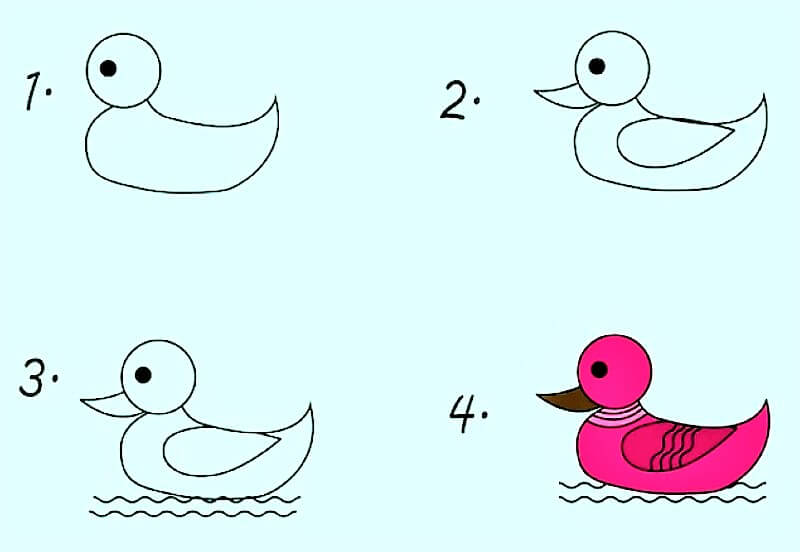 1.

2.

3.

4.