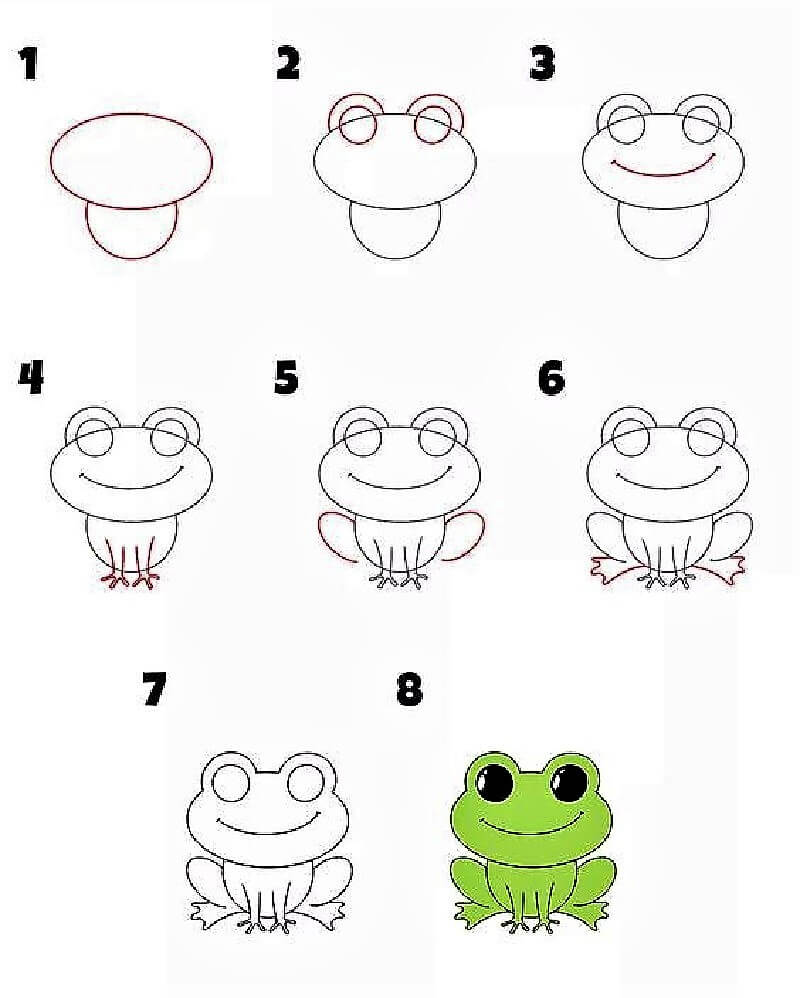 1

2

3

4

5

6

7

8