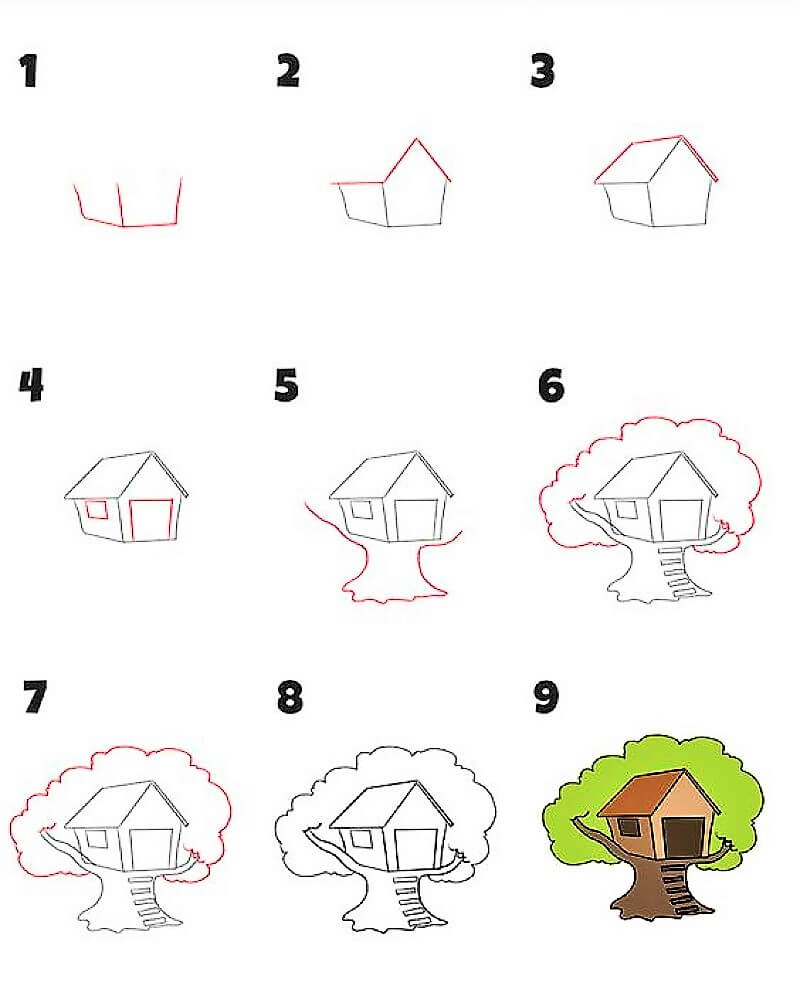 1 2 3

4 5 6

7 8 9