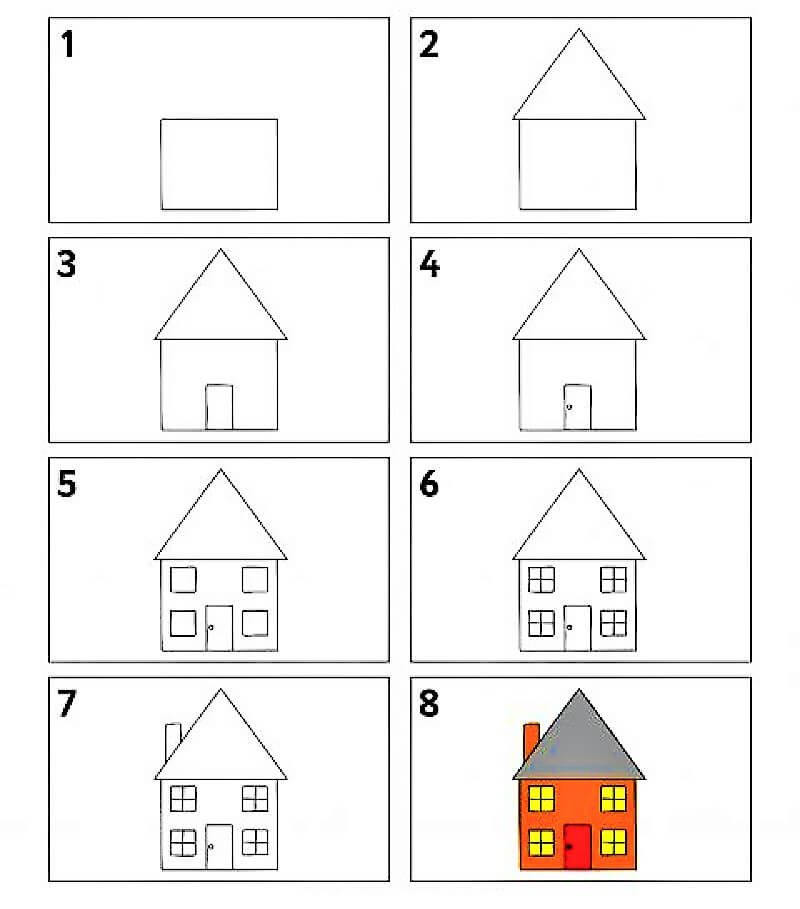 1

2

3

4

5

6

7

8