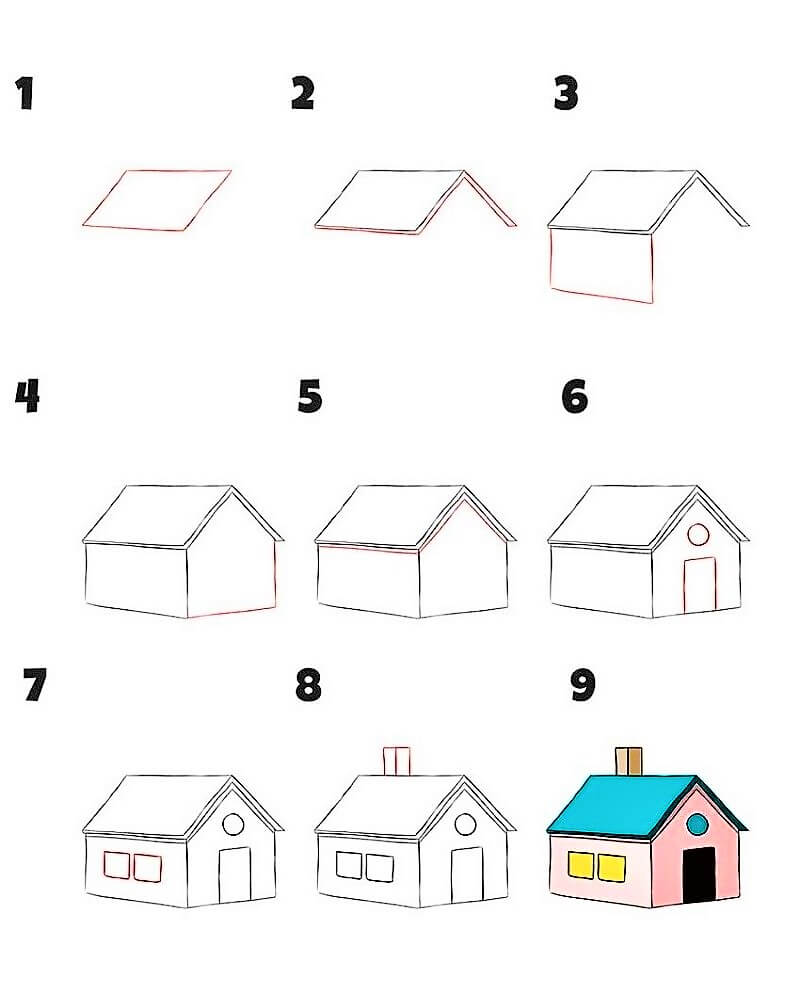 1
2
3
4
5
6
7
8
9