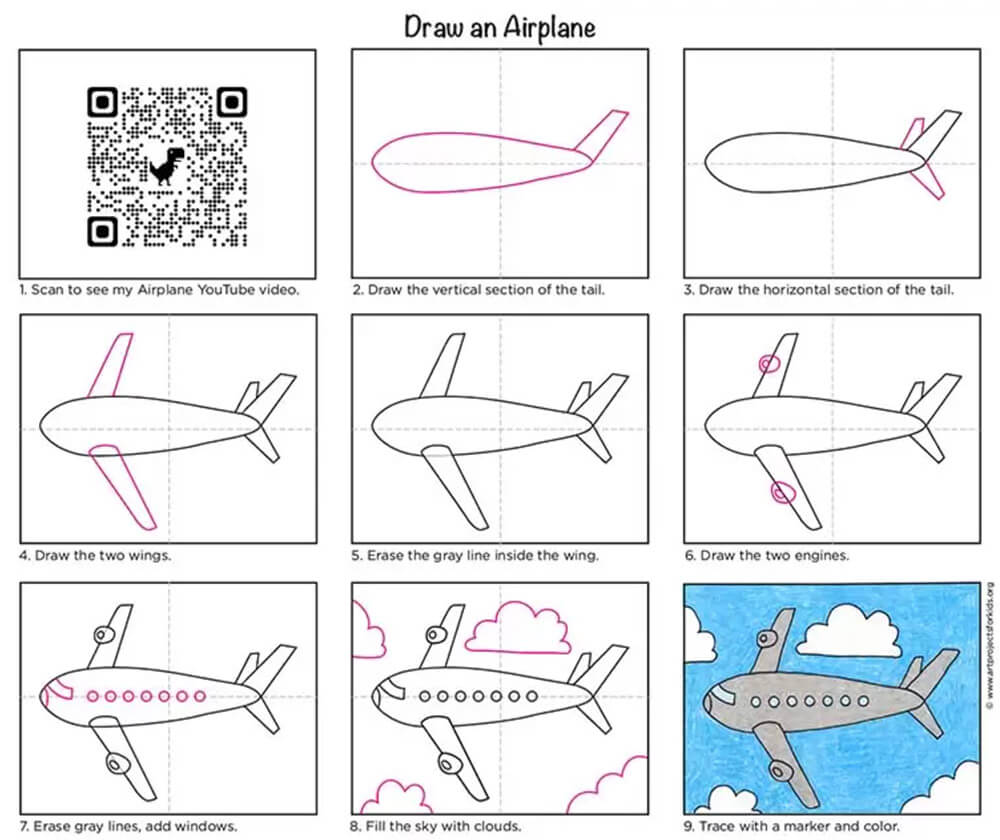 Draw an Airplane

1. Scan to see my Airplane YouTube video.

2. Draw the vertical section of the tail.

3. Draw the horizontal section of the tail.

4. Draw the two wings.

5. Erase the gray line inside the wing.

6. Draw the two engines.

7. Erase gray lines, add windows.

8. Fill the sky with clouds.

9. Trace with a marker and color.

© www.artprojectsforkids.org