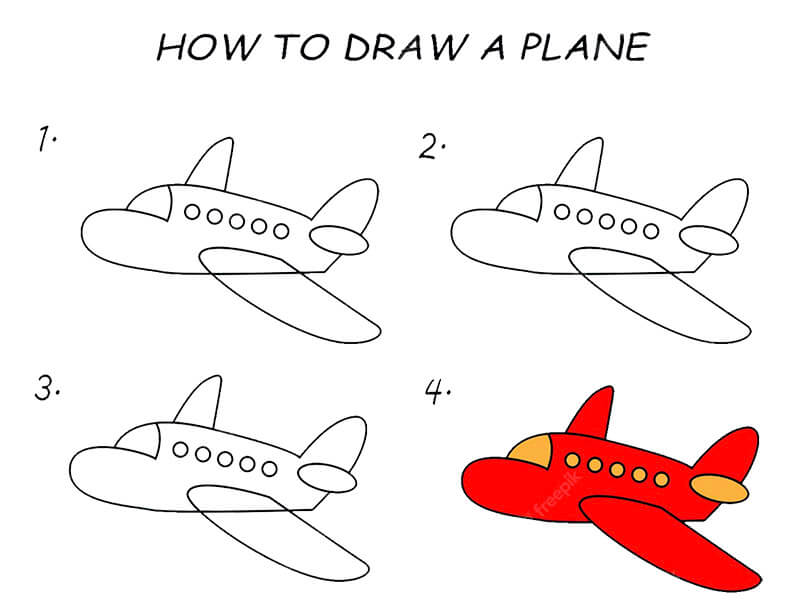 HOW TO DRAW A PLANE

1.

2.

3.

4.

freepik