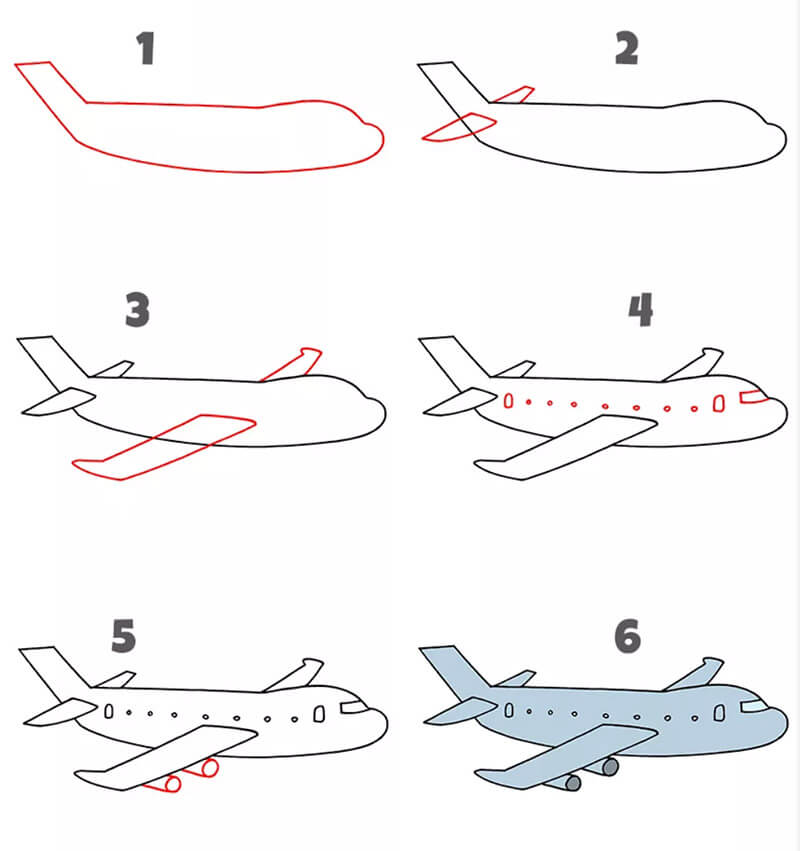 1

2

3

4

5

6