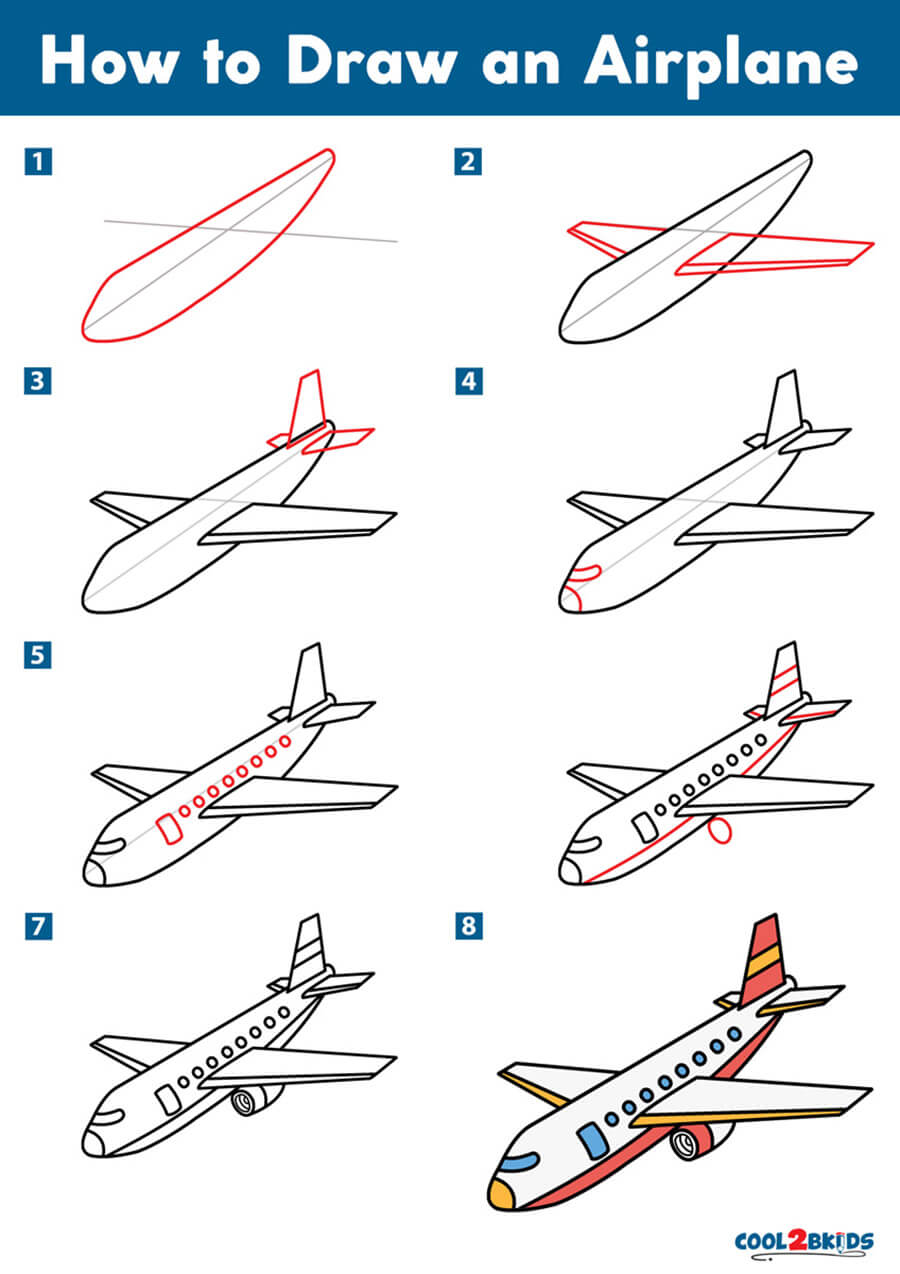 How to Draw an Airplane

1

2

3

4

5

7

8

COOL2BKIDS