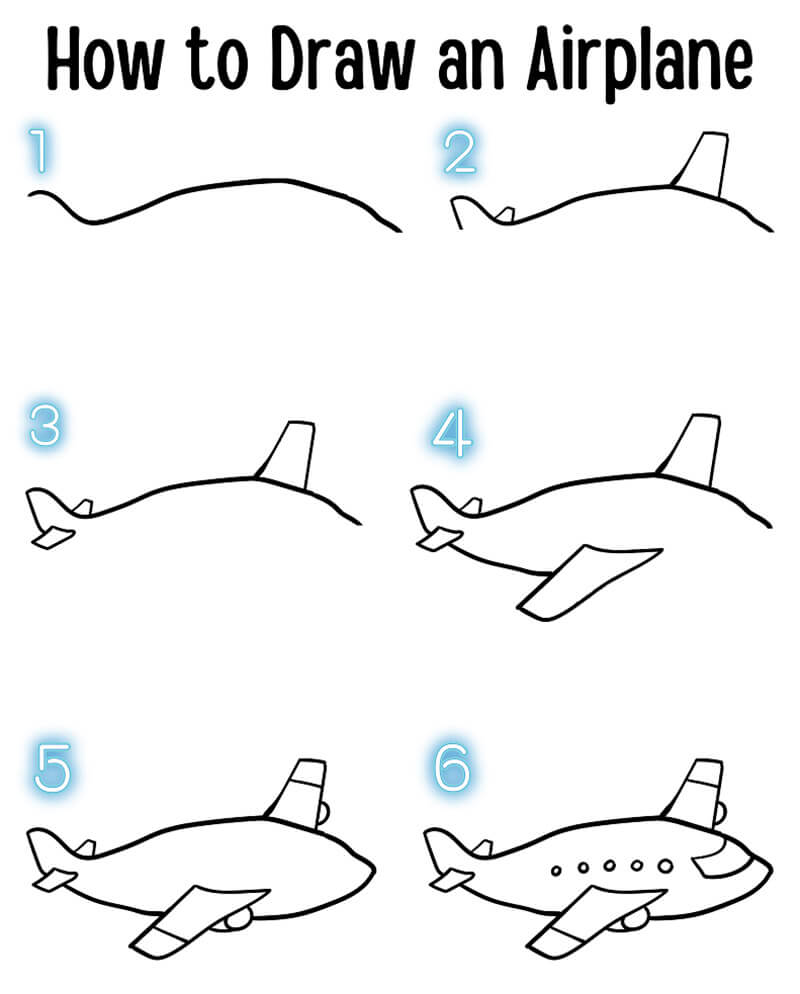 How to Draw an Airplane

1

2

3

4

5

6