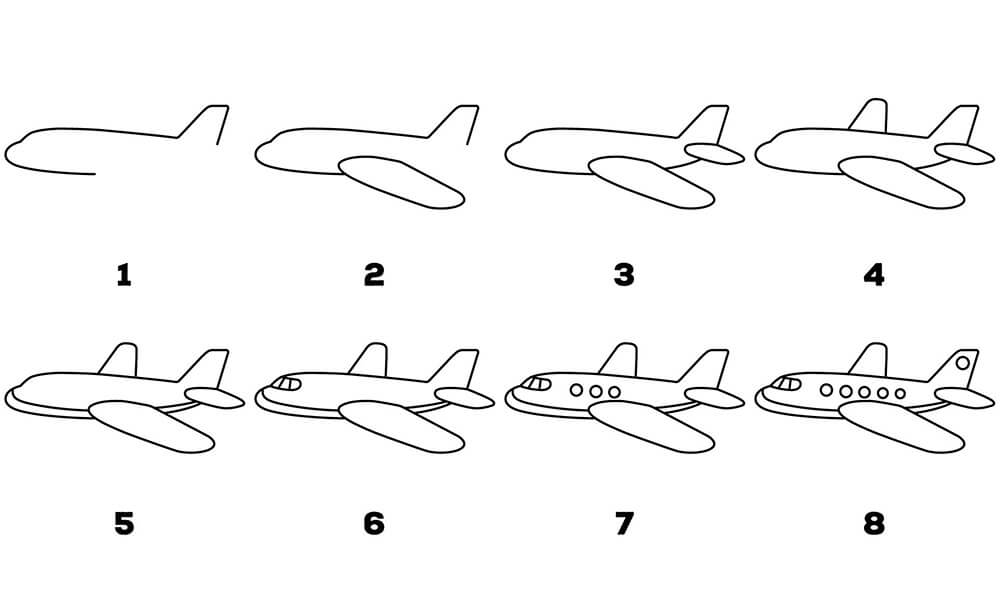 1 2 3 4

5 6 7 8