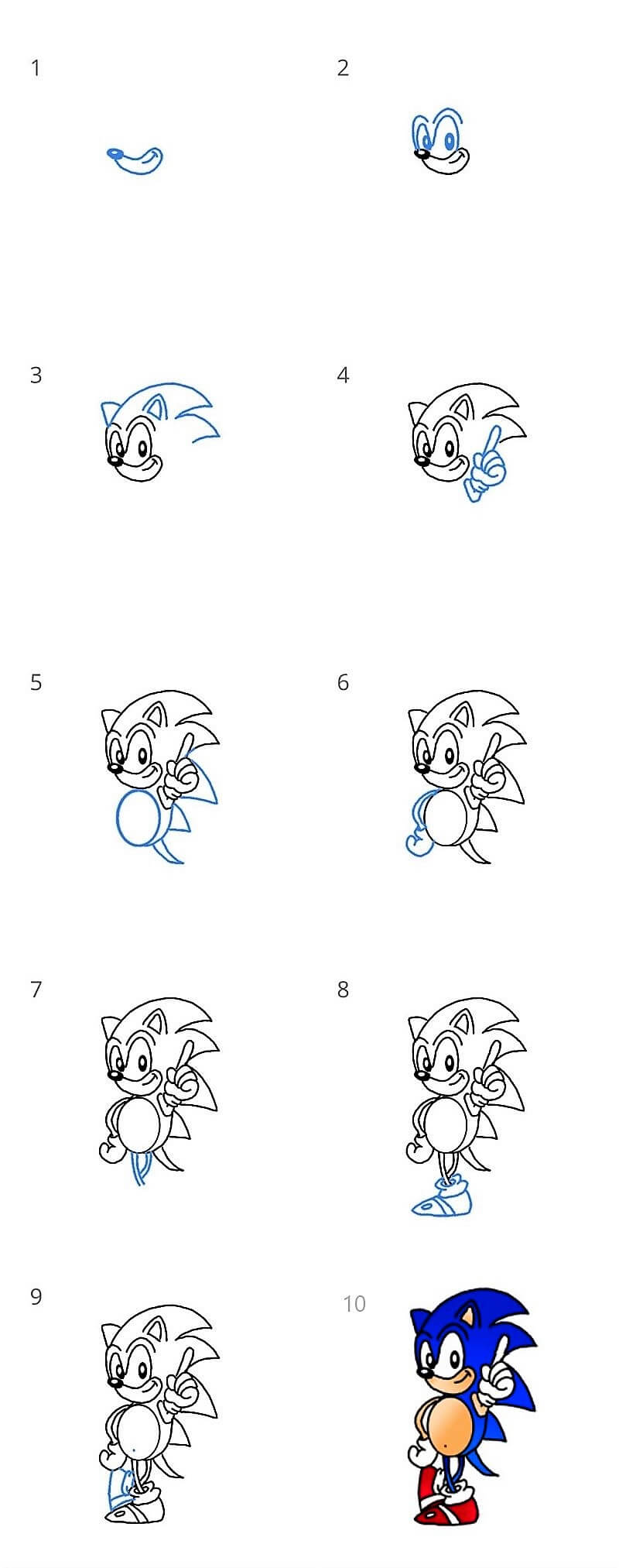 1

2

3

4

5

6

7

8

9

10