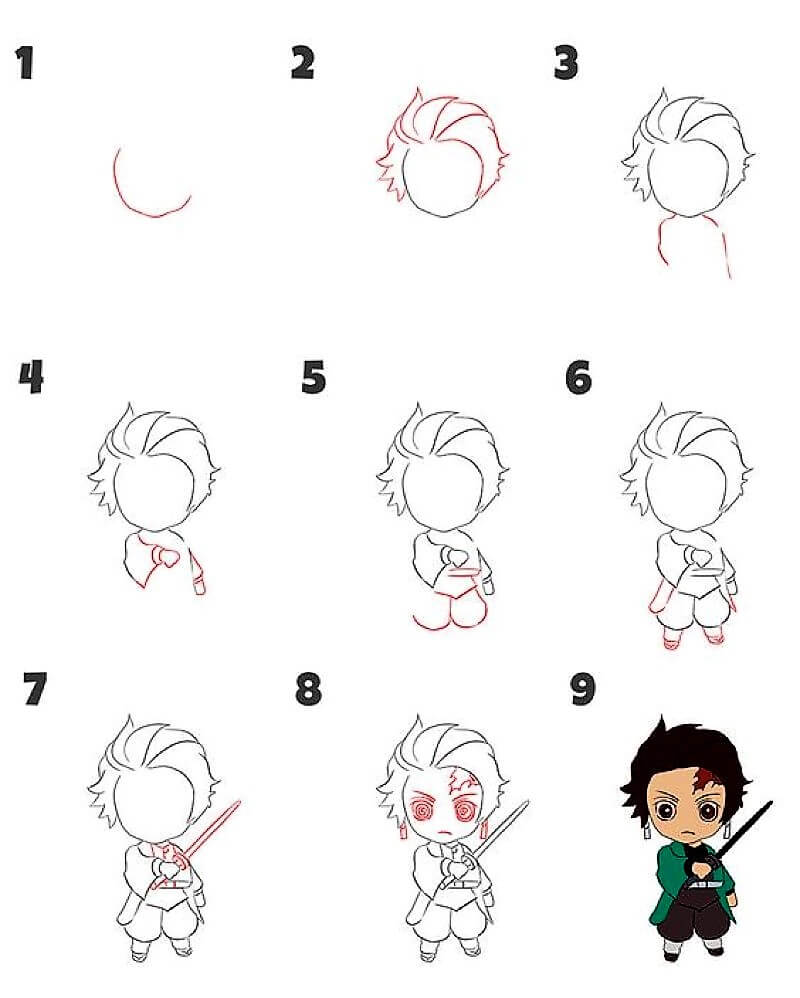 1

2

3

4

5

6

7

8

9