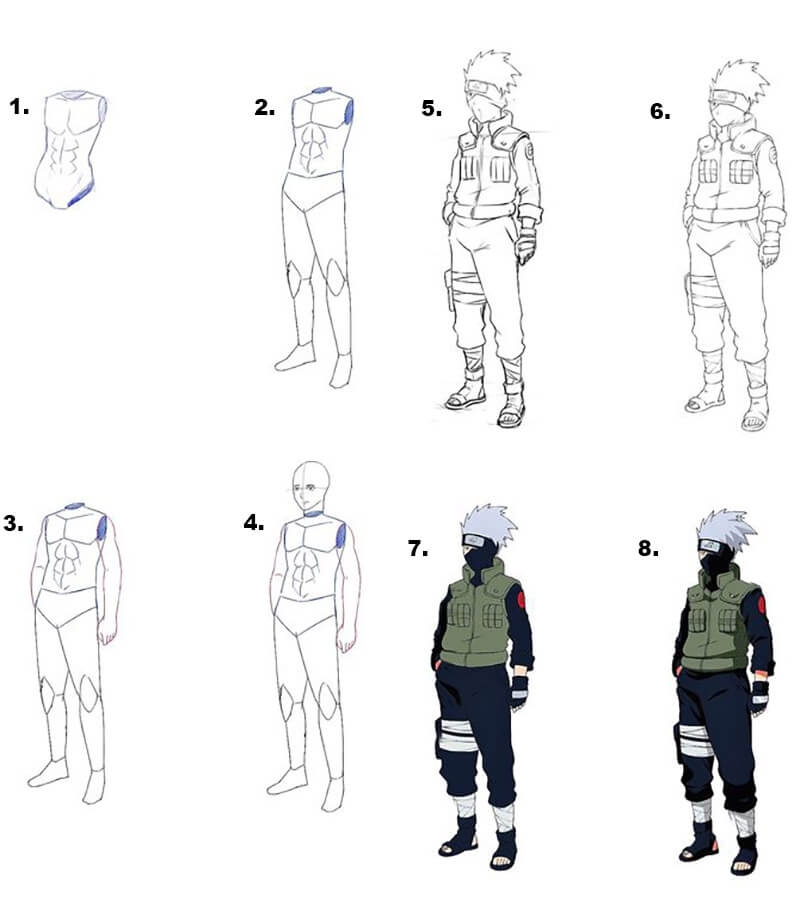 1.

2.

5.

6.

3.

4.

7.

8.