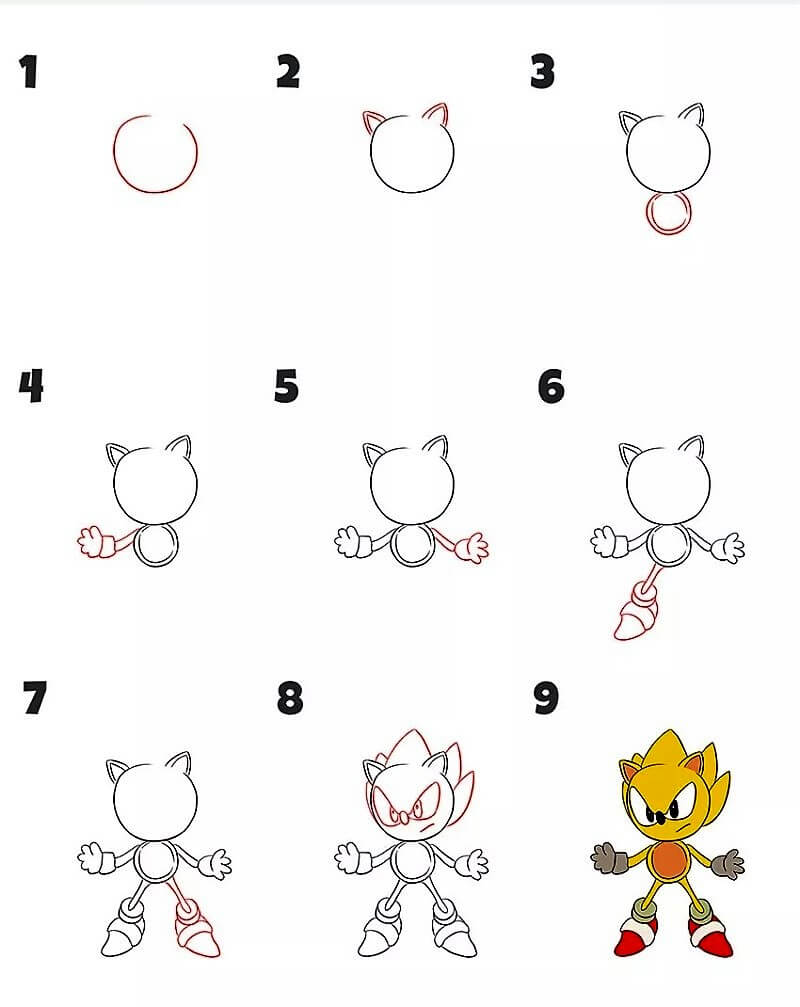 1

2

3

4

5

6

7

8

9