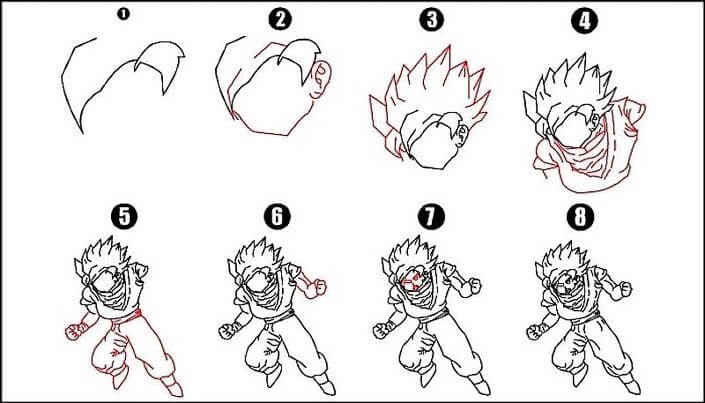 1
2
3
4
5
6
7
8