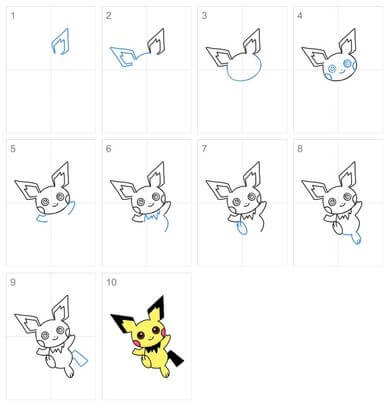 1

2

3

4

5

6

7

8

9

10