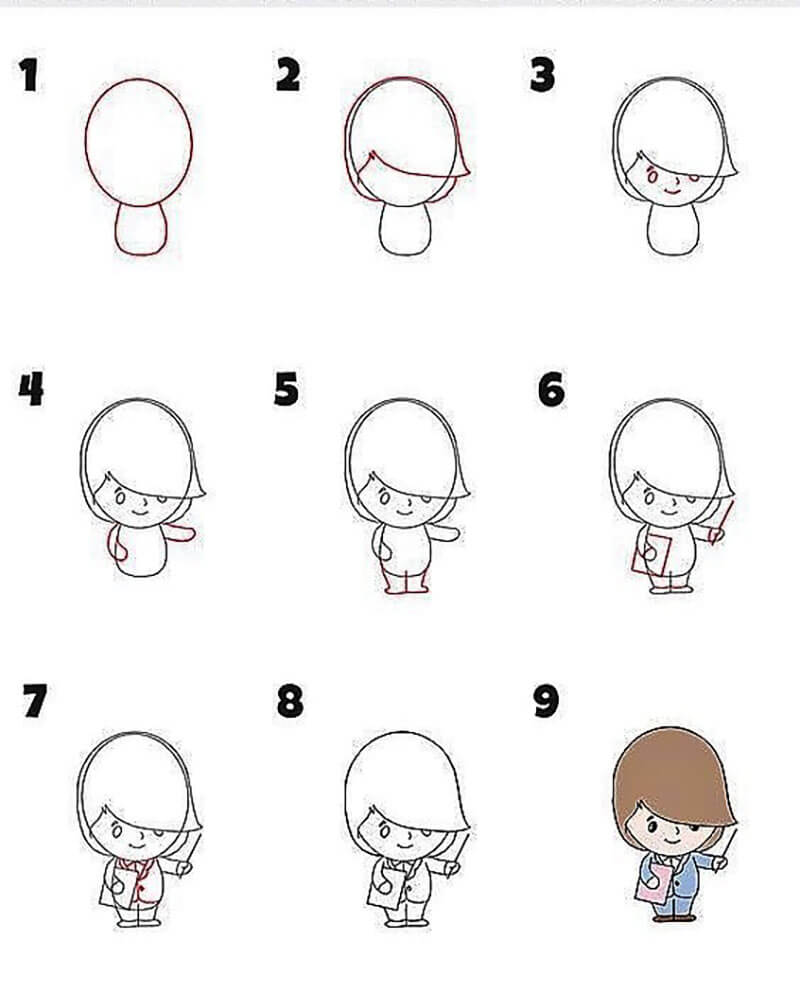 1

2

3

4

5

6

7

8

9