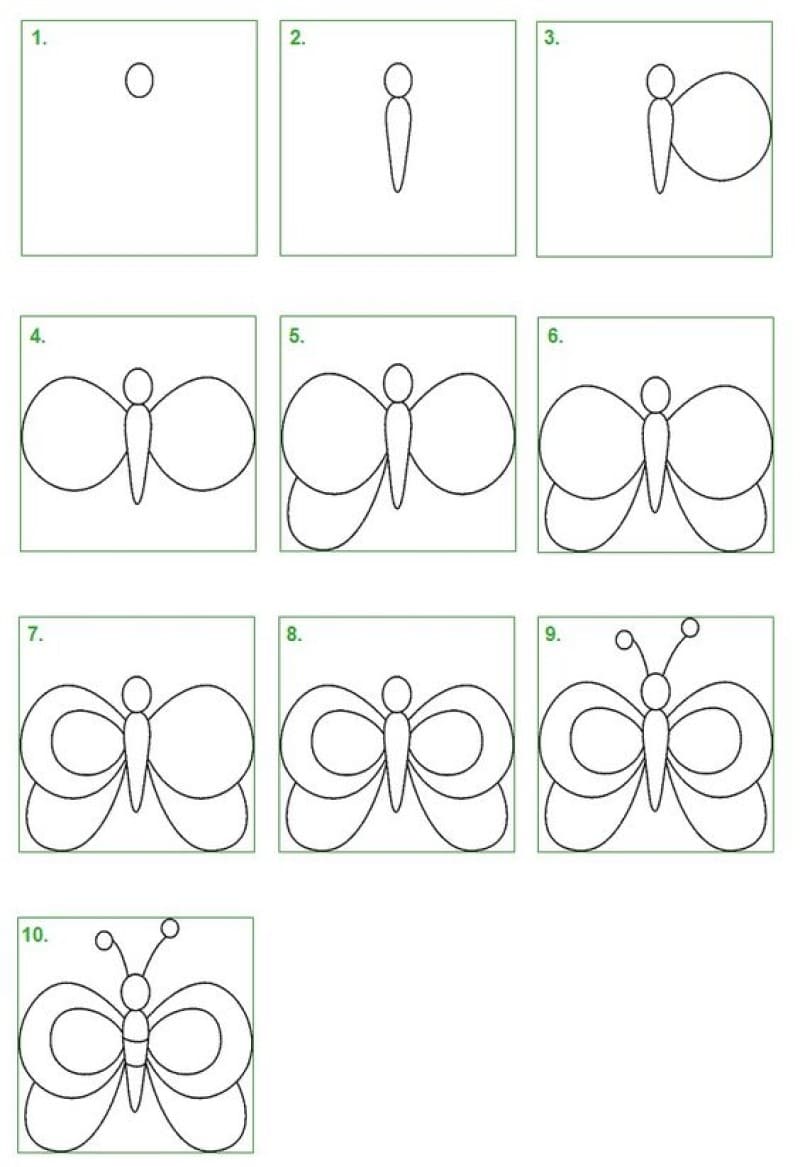 1.

2.

3.

4.

5.

6.

7.

8.

9.

10.