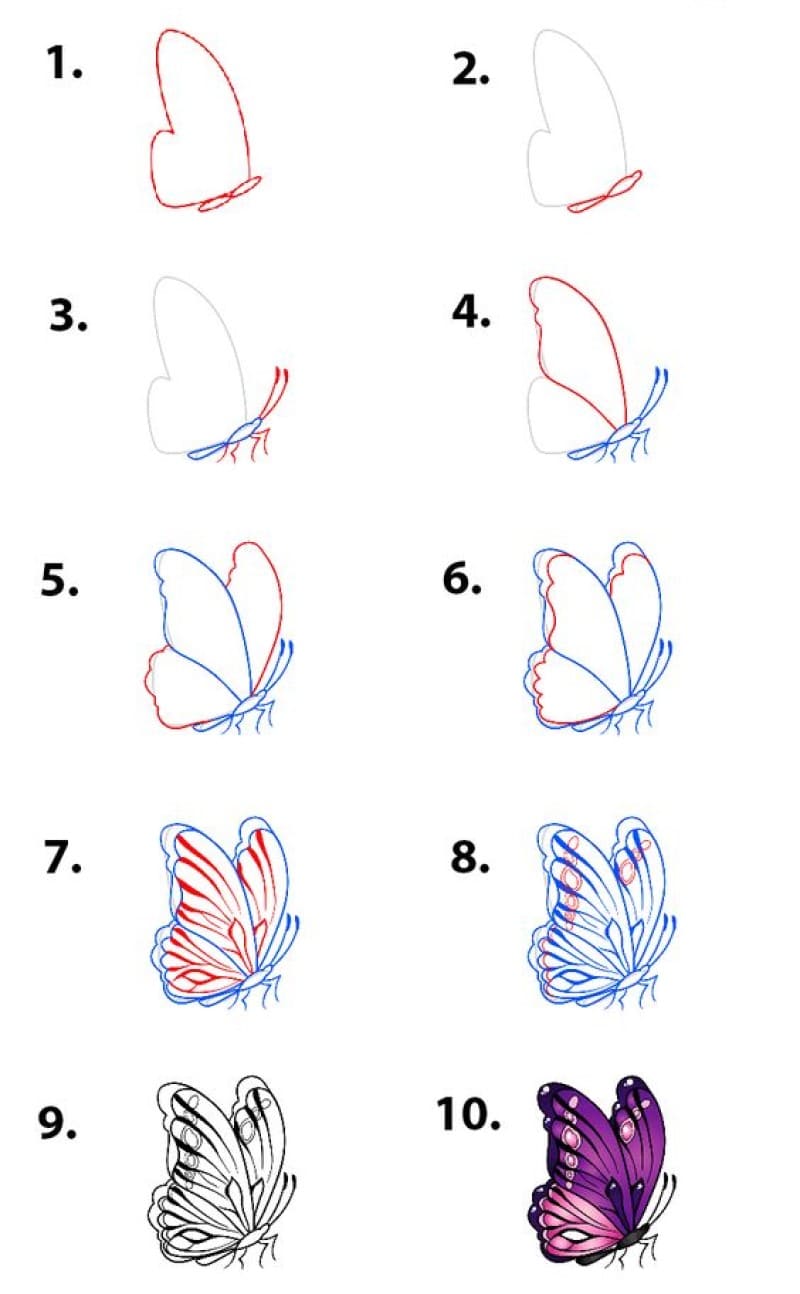 1.
2.
3.
4.
5.
6.
7.
8.
9.
10.