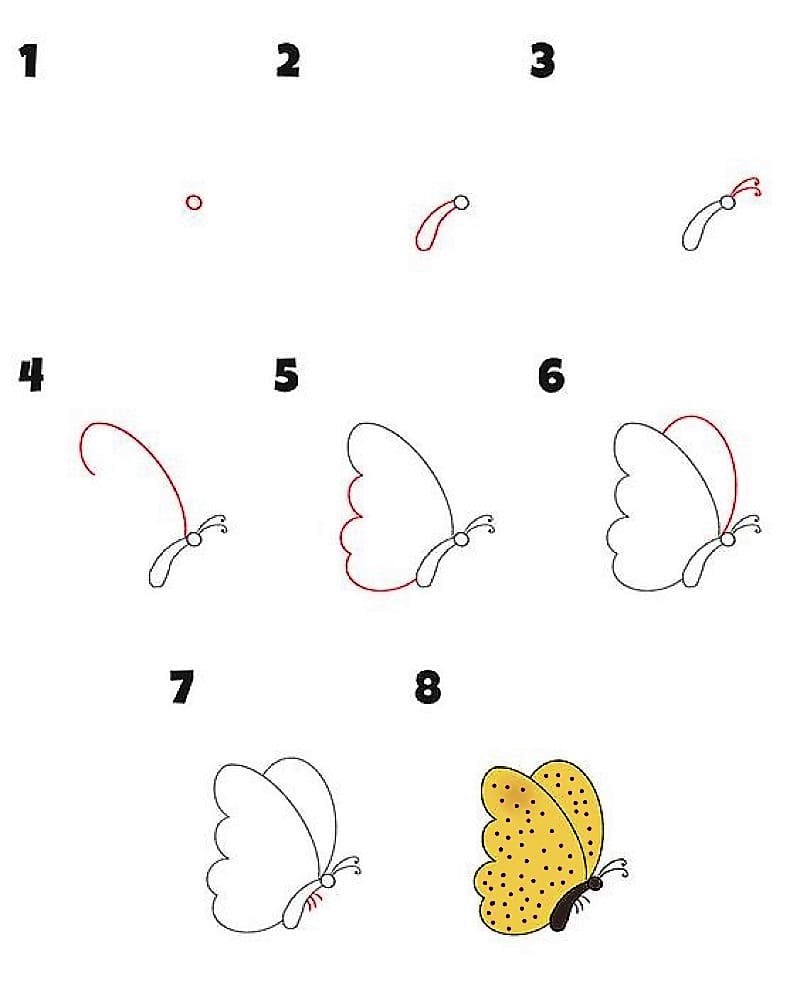 1
2
3
4
5
6
7
8