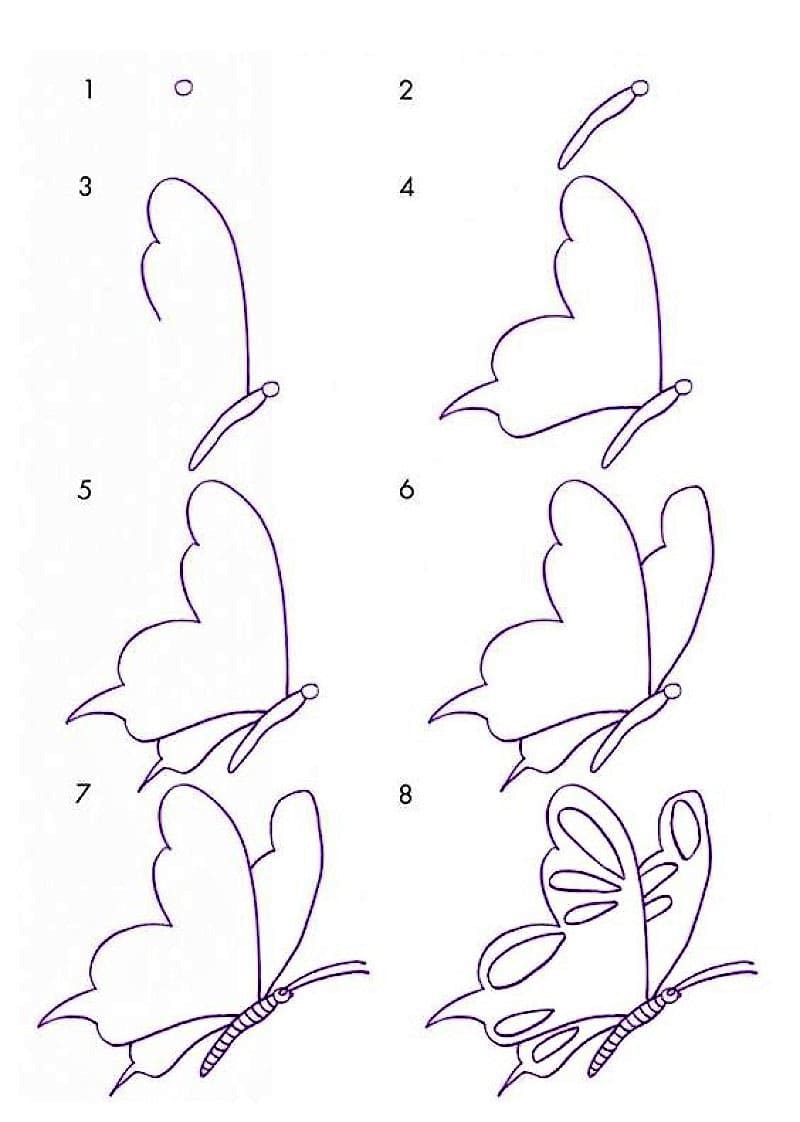 1

2

3

4

5

6

7

8