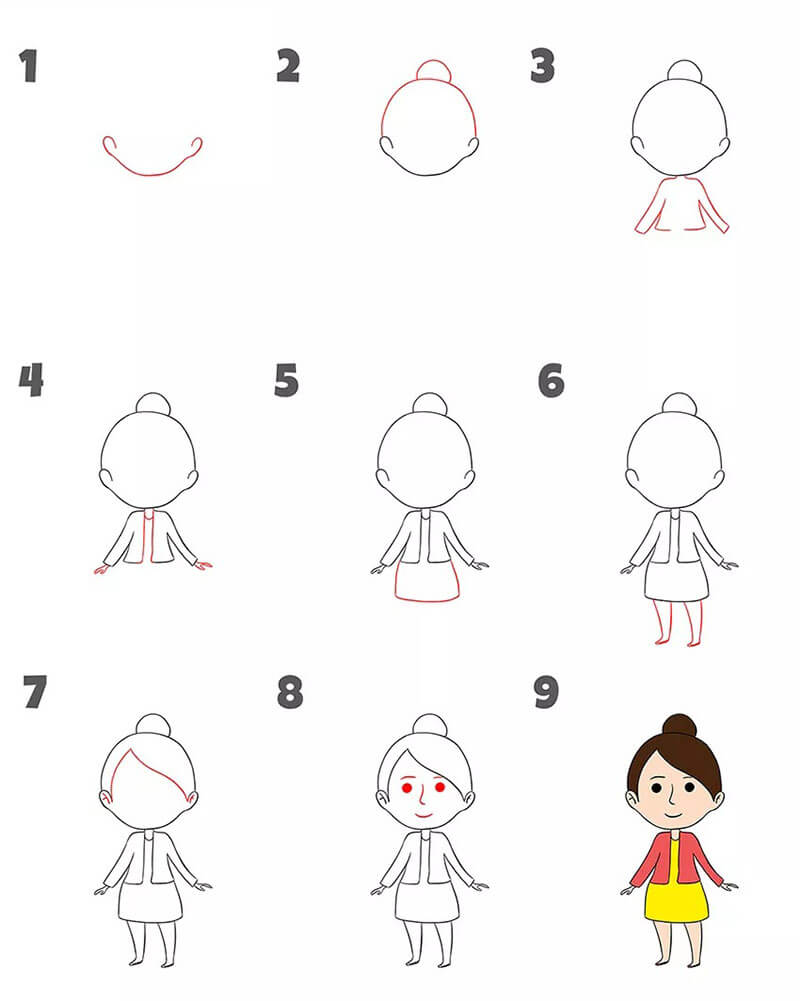 1

2

3

4

5

6

7

8

9