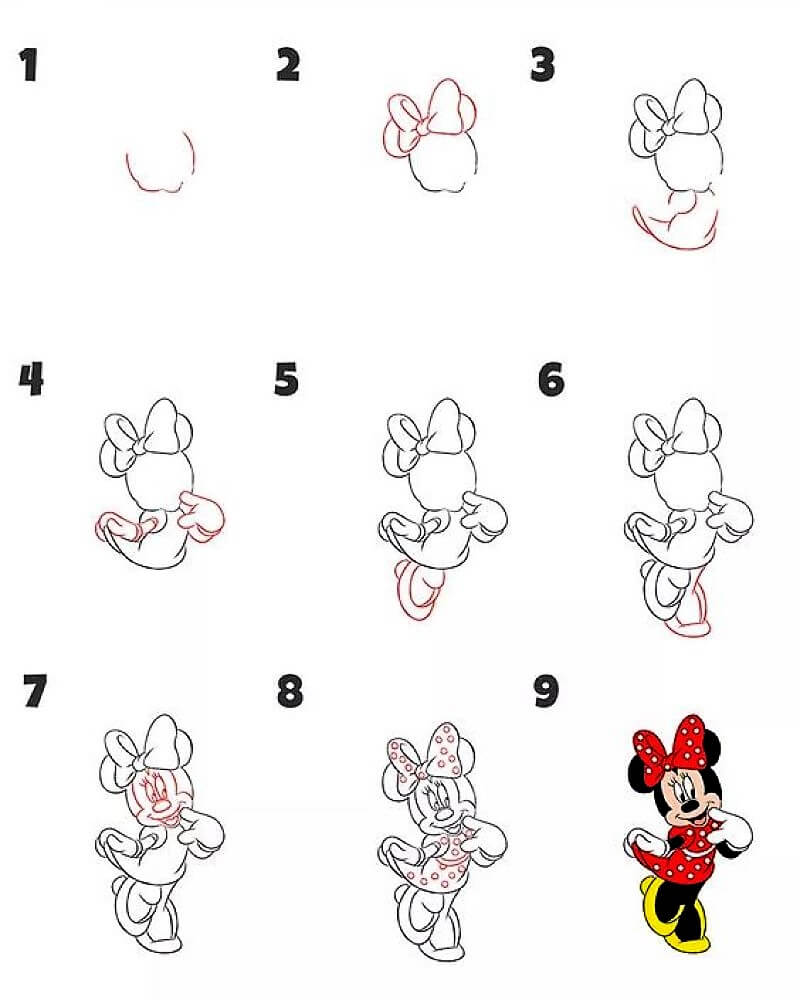 1

2

3

4

5

6

7

8

9