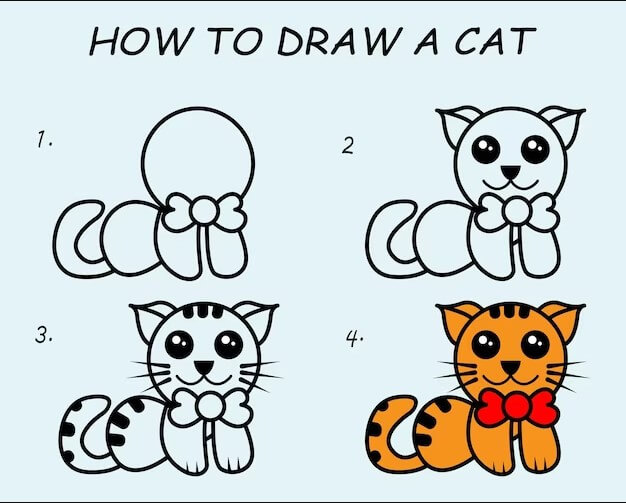 HOW TO DRAW A CAT

1.

2

3.

4.