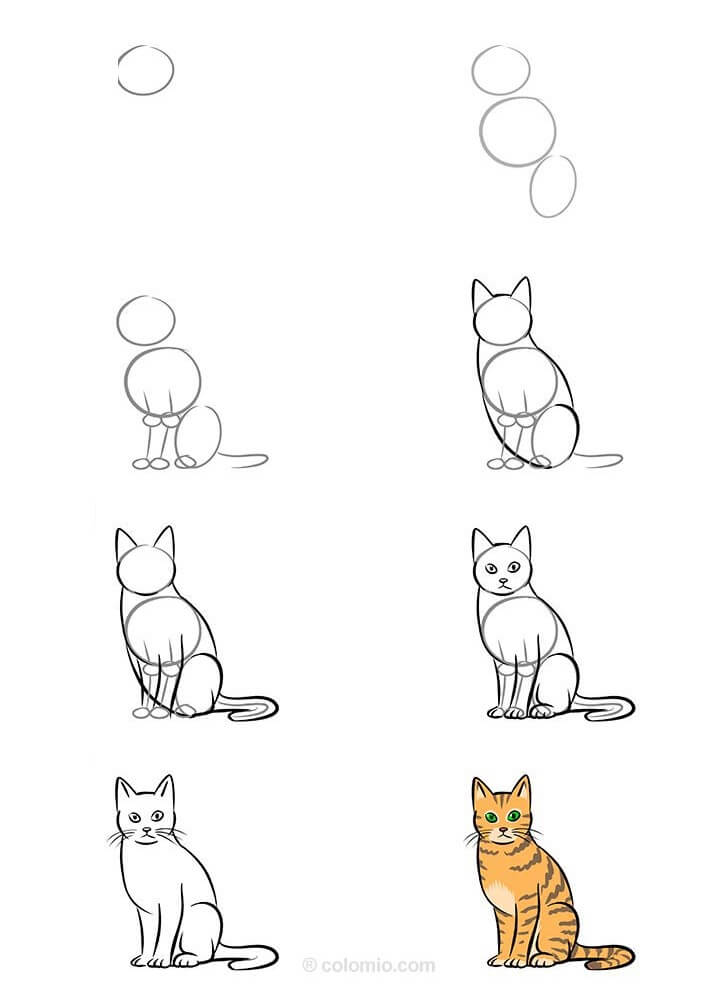 ® colomio.com