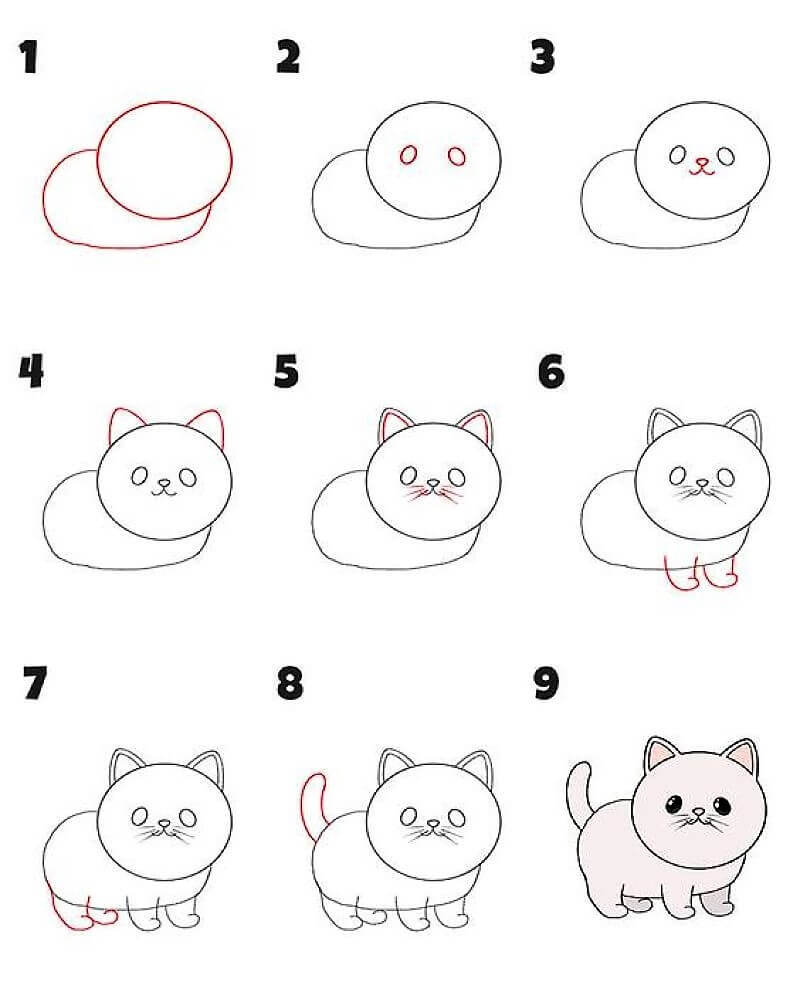 1

2

3

4

5

6

7

8

9