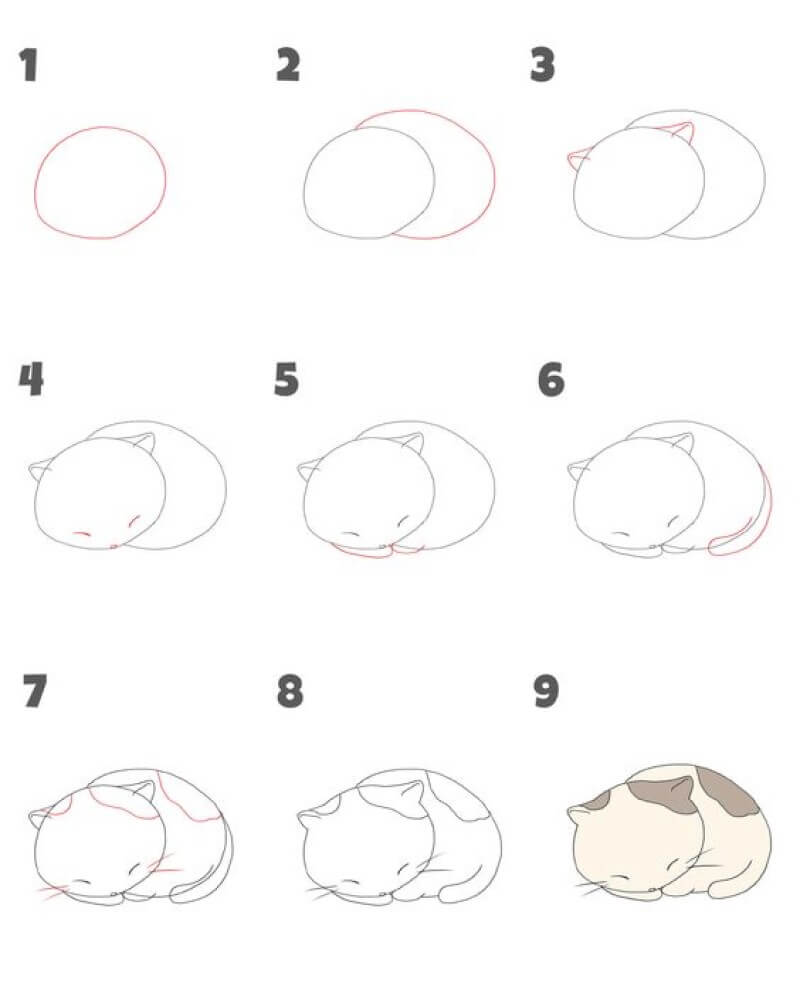 1

2

3

4

5

6

7

8

9