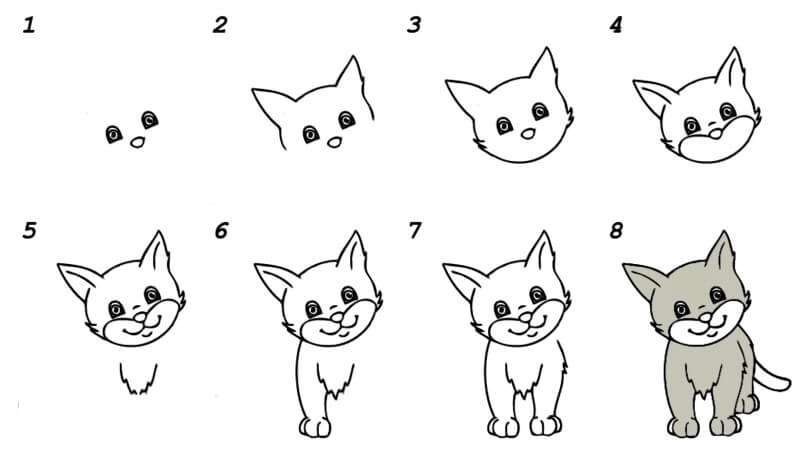 1 2 3 4

5 6 7 8