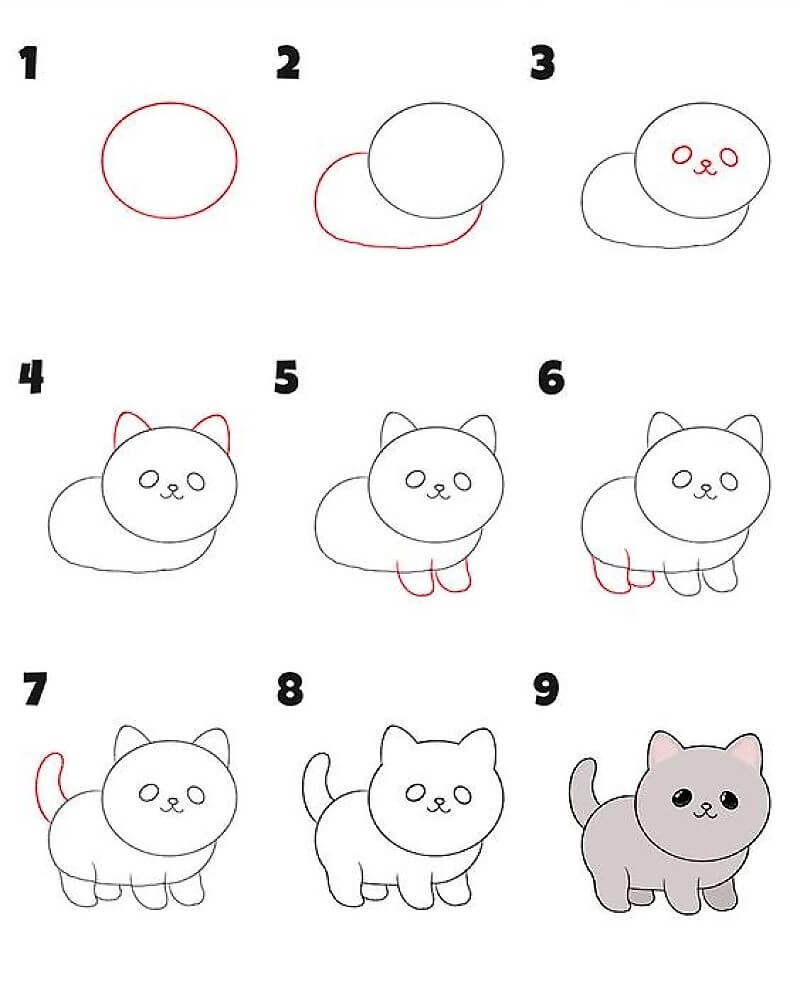 1
2
3
4
5
6
7
8
9