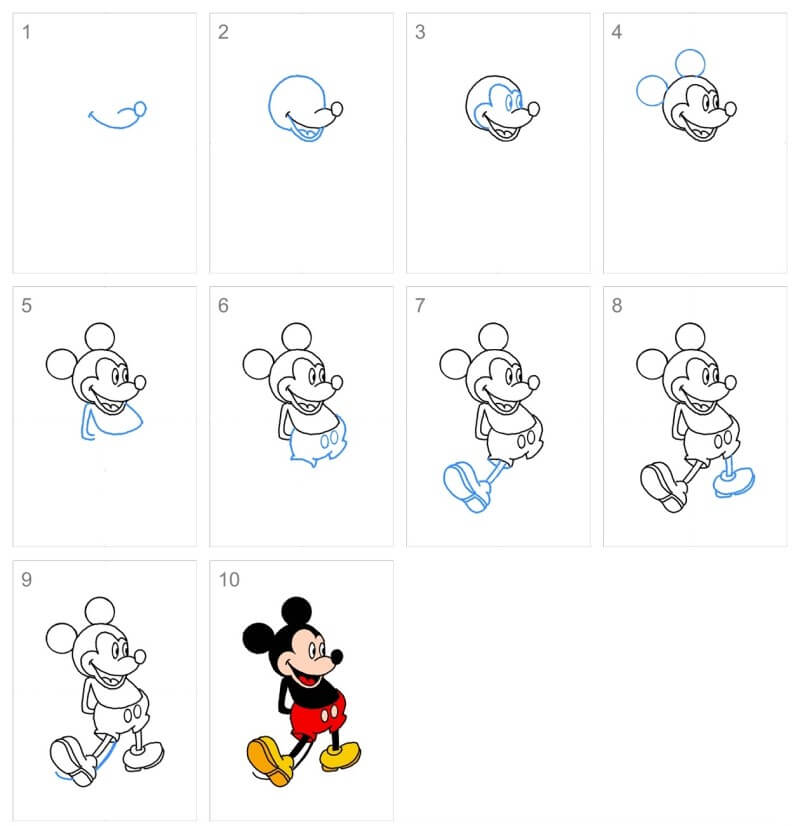 1

2

3

4

5

6

7

8

9

10