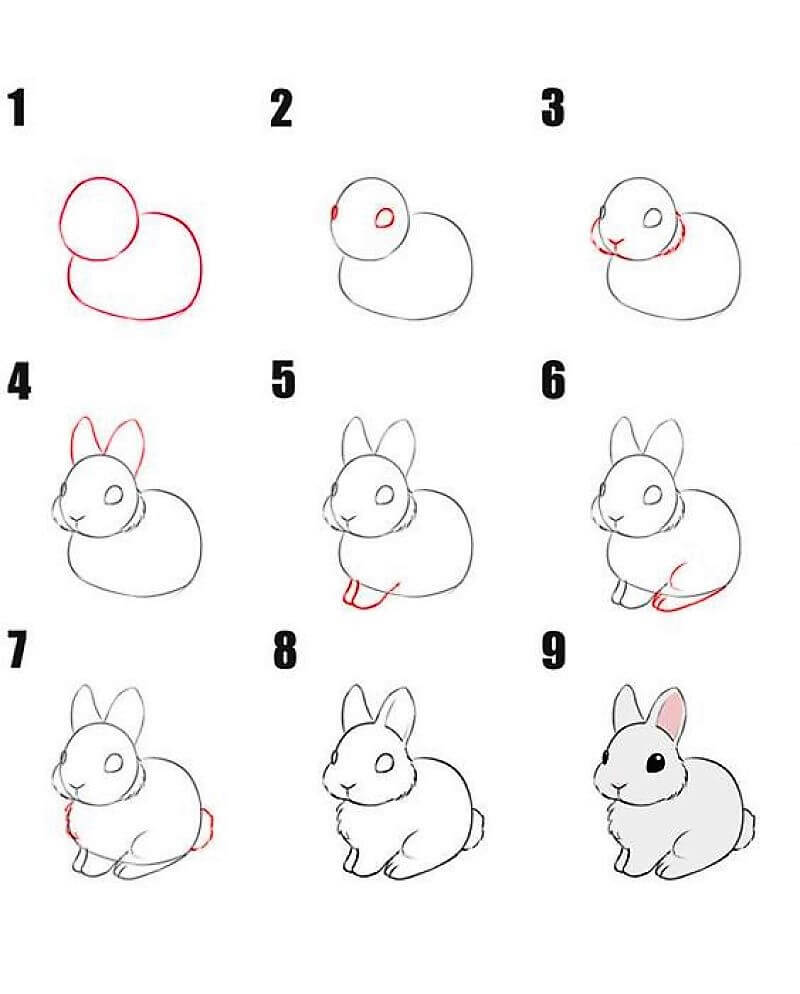 1

2

3

4

5

6

7

8

9