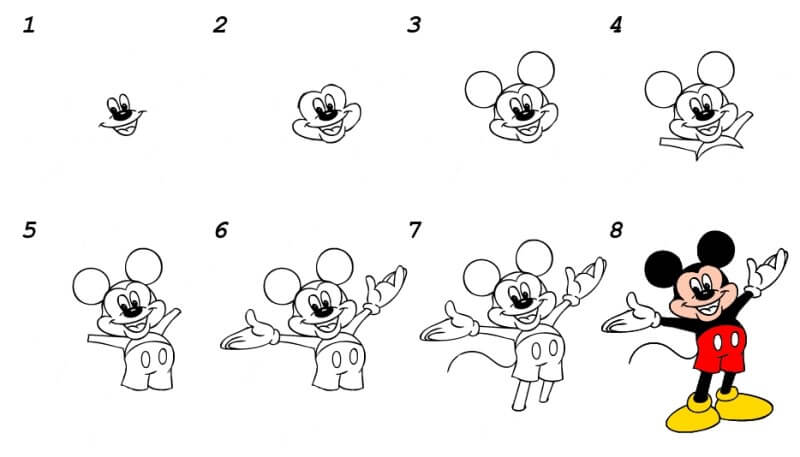 1

2

3

4

5

6

7

8