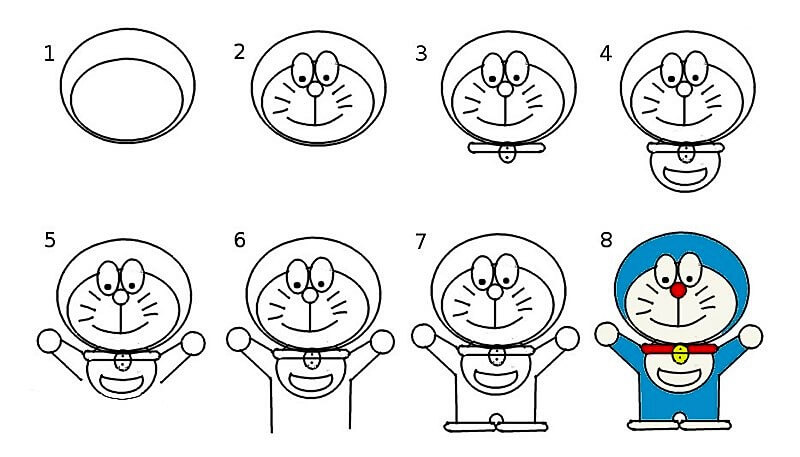 1
2
3
4
5
6
7
8