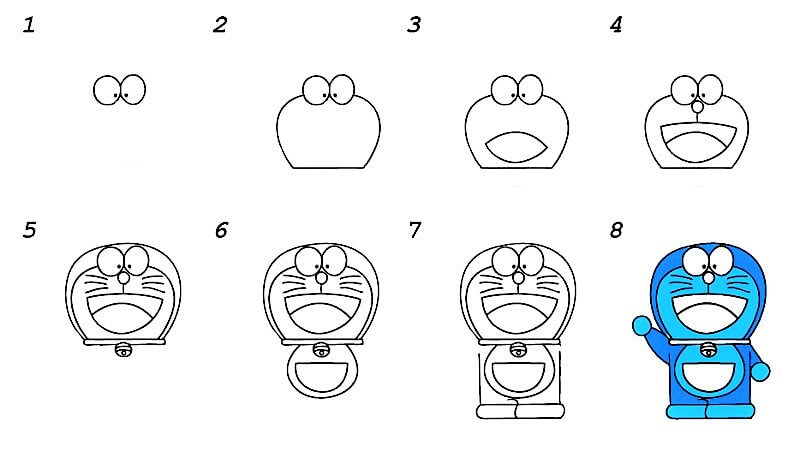 1
2
3
4
5
6
7
8