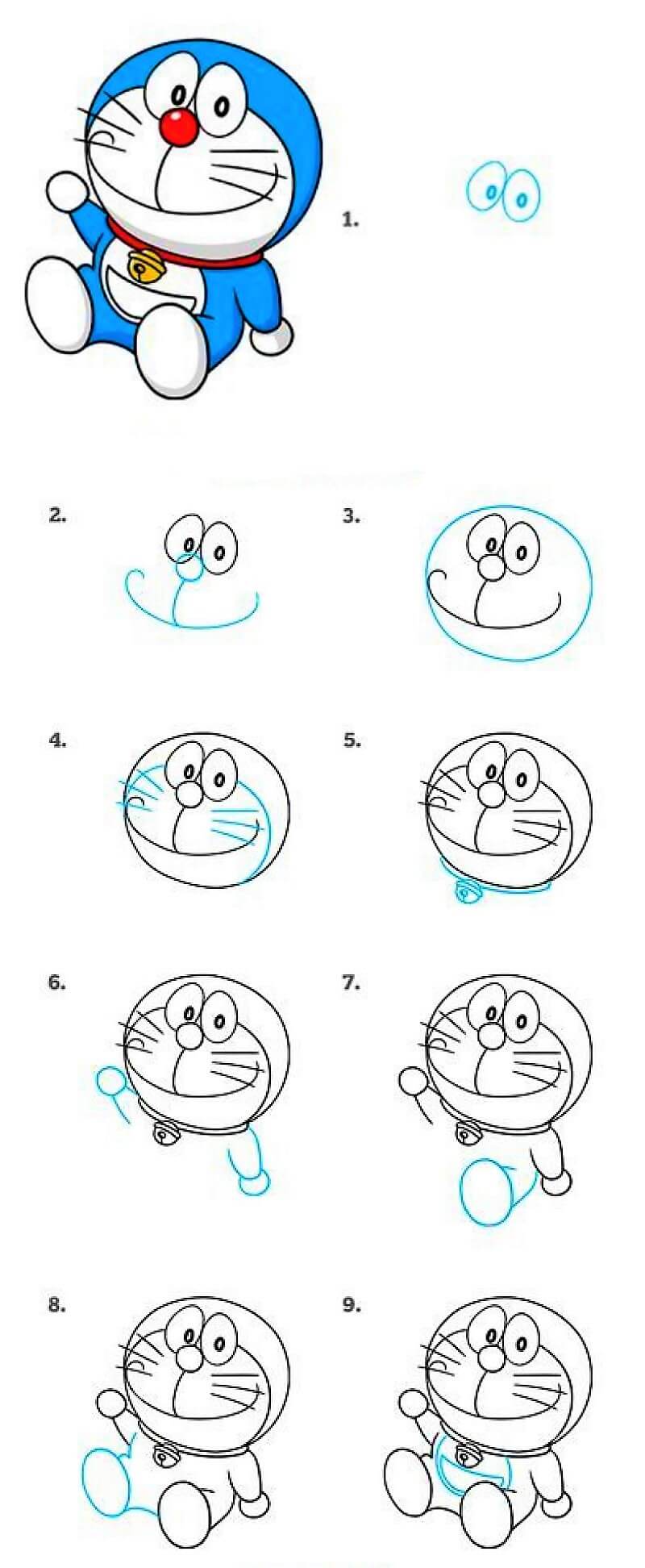 1.

2.

3.

4.

5.

6.

7.

8.

9.