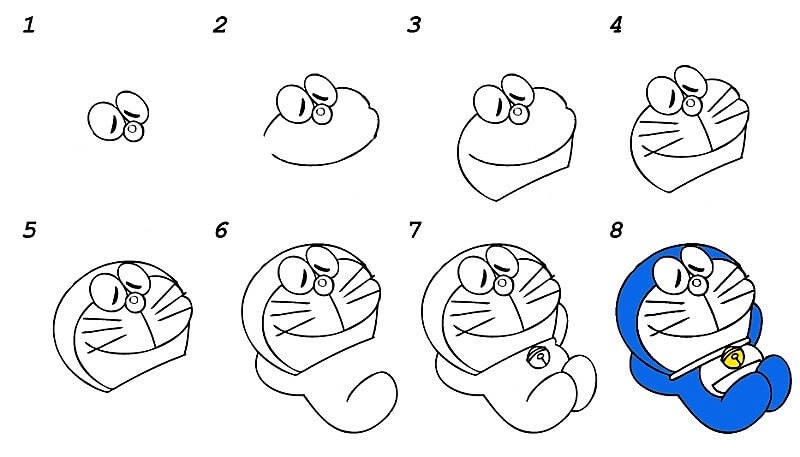 1 2 3 4

5 6 7 8