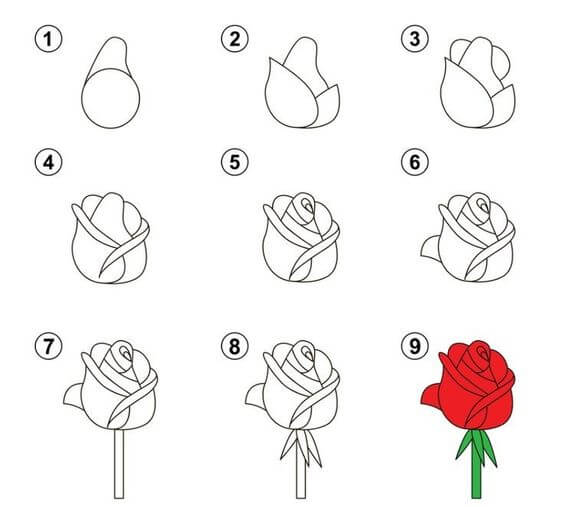 1
2
3
4
5
6
7
8
9