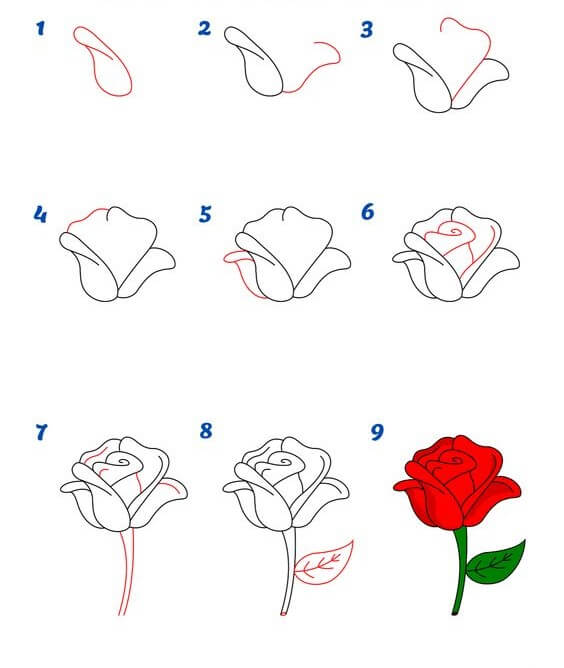 1
2
3
4
5
6
7
8
9